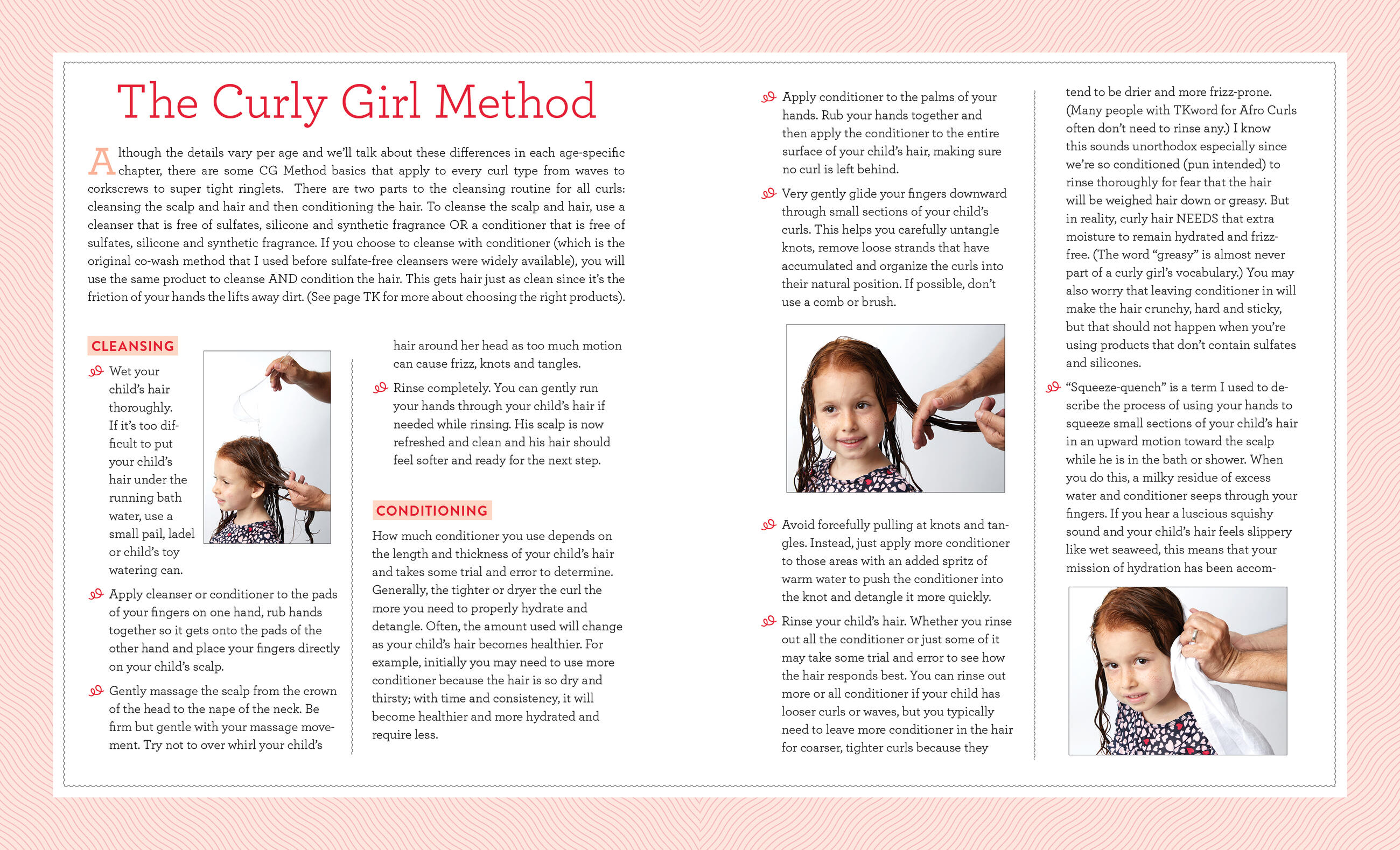 The Curly Girl Method

Although the details vary per age and we'll talk about these differences in each age-specific chapter, there are some CG Method basics that apply to every curl type from waves to corkscrews to super tight ringlets. There are two parts to the cleansing routine for all curls: cleansing the scalp and hair and then conditioning the hair. To cleanse the scalp and hair, use a cleanser that is free of sulfates, silicone and synthetic fragrance OR a conditioner that is free of sulfates, silicone and synthetic fragrance. If you choose to cleanse with conditioner (which is the original co-wash method that I used before sulfate-free cleansers were widely available), you will use the same product to cleanse AND condition the hair. This gets hair just as clean since it's the friction of your hands the lifts away dirt. (See page TK for more about choosing the right products).

CLEANSING

Wet your child's hair thoroughly. If it's too difficult to put your child's hair under the running bath water, use a small pail, ladel or child's toy watering can.

Apply cleanser or conditioner to the pads of your fingers on one hand, rub hands together so it gets onto the pads of the other hand and place your fingers directly on your child's scalp.

Gently massage the scalp from the crown of the head to the nape of the neck. Be firm but gentle with your massage movement. Try not to over whirl your child's hair around her head as too much motion can cause frizz, knots and tangles.

Rinse completely. You can gently run your hands through your child's hair if needed while rinsing. His scalp is now refreshed and clean and his hair should feel softer and ready for the next step.

CONDITIONING

How much conditioner you use depends on the length and thickness of your child's hair and takes some trial and error to determine. Generally, the tighter or dryer the curl the more you need to properly hydrate and detangle. Often, the amount used will change as your child's hair becomes healthier. For example, initially you may need to use more conditioner because the hair is so dry and thirsty; with time and consistency, it will become healthier and more hydrated and require less.

Apply conditioner to the palms of your hands. Rub your hands together and then apply the conditioner to the entire surface of your child's hair, making sure no curl is left behind.

Very gently glide your fingers downward through small sections of your child's curls. This helps you carefully untangle knots, remove loose strands that have accumulated and organize the curls into their natural position. If possible, don't use a comb or brush.

Avoid forcefully pulling at knots and tangles. Instead, just apply more conditioner to those areas with an added spritz of warm water to push the conditioner into the knot and detangle it more quickly.

Rinse your child's hair. Whether you rinse out all the conditioner or just some of it may take some trial and error to see how the hair responds best. You can rinse out more or all conditioner if your child has looser curls or waves, but you typically need to leave more conditioner in the hair for coarser, tighter curls because they tend to be drier and more frizz-prone. (Many people with TKword for Afro Curls often don't need to rinse any.) I know this sounds unorthodox especially since we're so conditioned (pun intended) to rinse thoroughly for fear that the hair will be weighed hair down or greasy. But in reality, curly hair NEEDS that extra moisture to remain hydrated and frizz-free. (The word "greasy" is almost never part of a curly girl's vocabulary.) You may also worry that leaving conditioner in will make the hair crunchy, hard and sticky, but that should not happen when you're using products that don't contain sulfates and silicones.

"Squeeze-quench" is a term I used to describe the process of using your hands to squeeze small sections of your child's hair in an upward motion toward the scalp while he is in the bath or shower. When you do this, a milky residue of excess water and conditioner seeps through your fingers. If you hear a luscious squishy sound and your child's hair feels slippery like wet seaweed, this means that your mission of hydration has been accom-