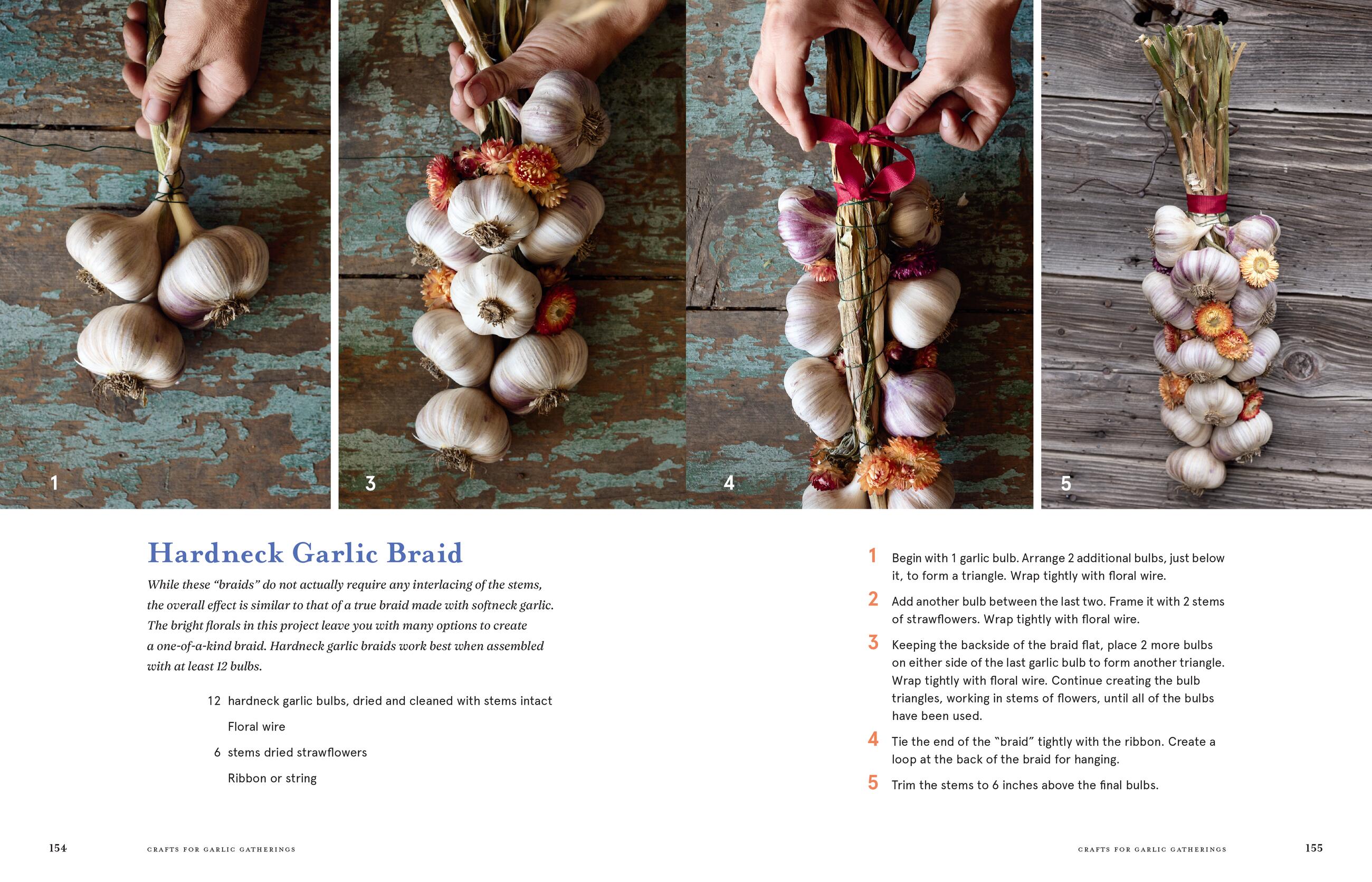 1

3

4

5

Hardneck Garlic Braid

While these "braids" do not actually require any interlacing of the stems, the overall effect is similar to that of a true braid made with softneck garlic. The bright florals in this project leave you with many options to create a one-of-a-kind braid. Hardneck garlic braids work best when assembled with at least 12 bulbs.

12 hardneck garlic bulbs, dried and cleaned with stems intact

Floral wire

6 stems dried strawflowers

Ribbon or string

1 Begin with 1 garlic bulb. Arrange 2 additional bulbs, just below it, to form a triangle. Wrap tightly with floral wire.

2 Add another bulb between the last two. Frame it with 2 stems of strawflowers. Wrap tightly with floral wire.

3 Keeping the backside of the braid flat, place 2 more bulbs on either side of the last garlic bulb to form another triangle. Wrap tightly with floral wire. Continue creating the bulb triangles, working in stems of flowers, until all of the bulbs have been used.

4 Tie the end of the "braid" tightly with the ribbon. Create a loop at the back of the braid for hanging.

5 Trim the stems to 6 inches above the final bulbs.

154 CRAFTS FOR GARLIC GATHERINGS

CRAFTS FOR GARLIC GATHERINGS 155