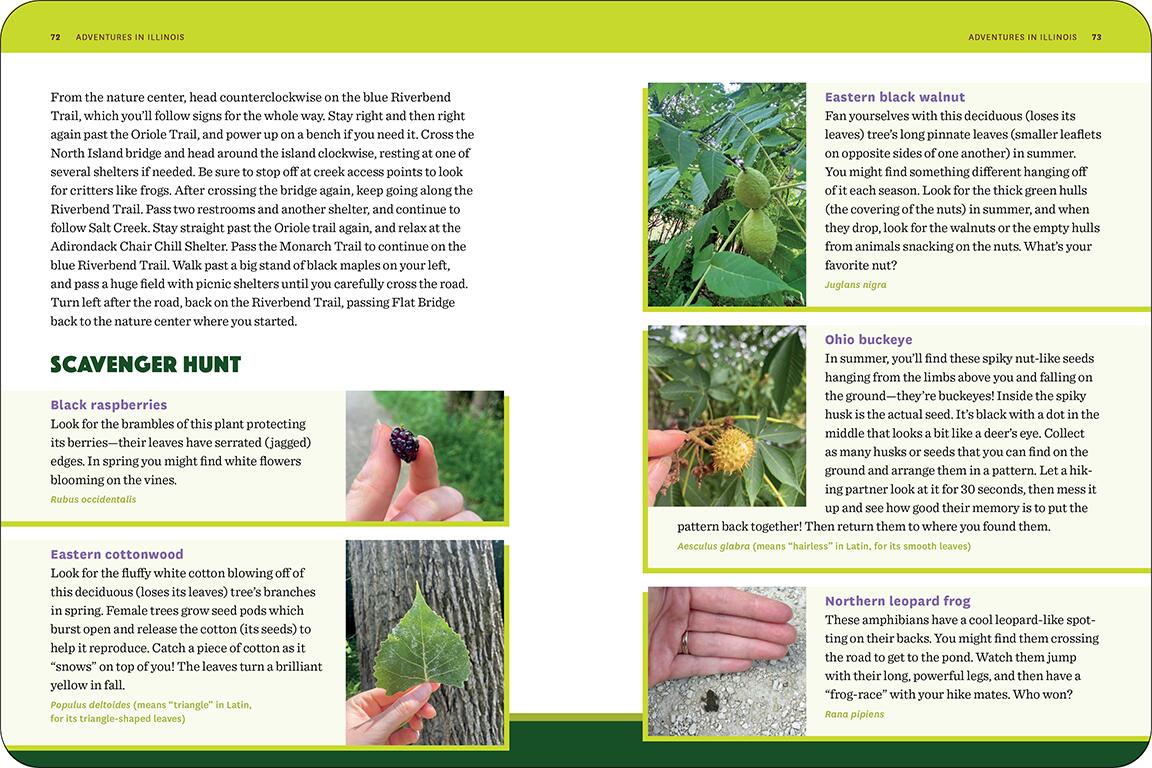 72 ADVENTURES IN ILLINOIS

From the nature center, head counterclockwise on the blue Riverbend Trail, which you'll follow signs for the whole way. Stay right and then right again past the Oriole Trail, and power up on a bench if you need it. Cross the North Island bridge and head around the island clockwise, resting at one of several shelters if needed. Be sure to stop off at creek access points to look for critters like frogs. After crossing the bridge again, keep going along the Riverbend Trail. Pass two restrooms and another shelter, and continue to follow Salt Creek. Stay straight past the Oriole trail again, and relax at the Adirondack Chair Chill Shelter. Pass the Monarch Trail to continue on the blue Riverbend Trail. Walk past a big stand of black maples on your left, and pass a huge field with picnic shelters until you carefully cross the road. Turn left after the road, back on the Riverbend Trail, passing Flat Bridge back to the nature center where you started.

SCAVENGER HUNT

Black raspberries
Look for the brambles of this plant protecting its berries—their leaves have serrated (jagged) edges. In spring you might find white flowers blooming on the vines.
Rubus occidentalis

Eastern cottonwood
Look for the fluffy white cotton blowing off of this deciduous (loses its leaves) tree's branches in spring. Female trees grow seed pods which burst open and release the cotton (its seeds) to help it reproduce. Catch a piece of cotton as it "snows" on top of you! The leaves turn a brilliant yellow in fall.
Populus deltoides (means "triangle" in Latin, for its triangle-shaped leaves)

ADVENTURES IN ILLINOIS 73

Eastern black walnut
Fan yourselves with this deciduous (loses its leaves) tree's long pinnate leaves (smaller leaflets on opposite sides of one another) in summer. You might find something different hanging off of it each season. Look for the thick green hulls (the covering of the nuts) in summer, and when they drop, look for the walnuts or the empty hulls from animals snacking on the nuts. What's your favorite nut?
Juglans nigra

Ohio buckeye
In summer, you'll find these spiky nut-like seeds hanging from the limbs above you and falling on the ground—they're buckeyes! Inside the spiky husk is the actual seed. It's black with a dot in the middle that looks a bit like a deer's eye. Collect as many husks or seeds that you can find on the ground and arrange them in a pattern. Let a hiking partner look at it for 30 seconds, then mess it up and see how good their memory is to put the pattern back together! Then return them to where you found them.
Aesculus glabra (means "hairless" in Latin, for its smooth leaves)

Northern leopard frog
These amphibians have a cool leopard-like spotting on their backs. You might find them crossing the road to get to the pond. Watch them jump with their long, powerful legs, and then have a "frog-race" with your hike mates. Who won?
Rana pipiens