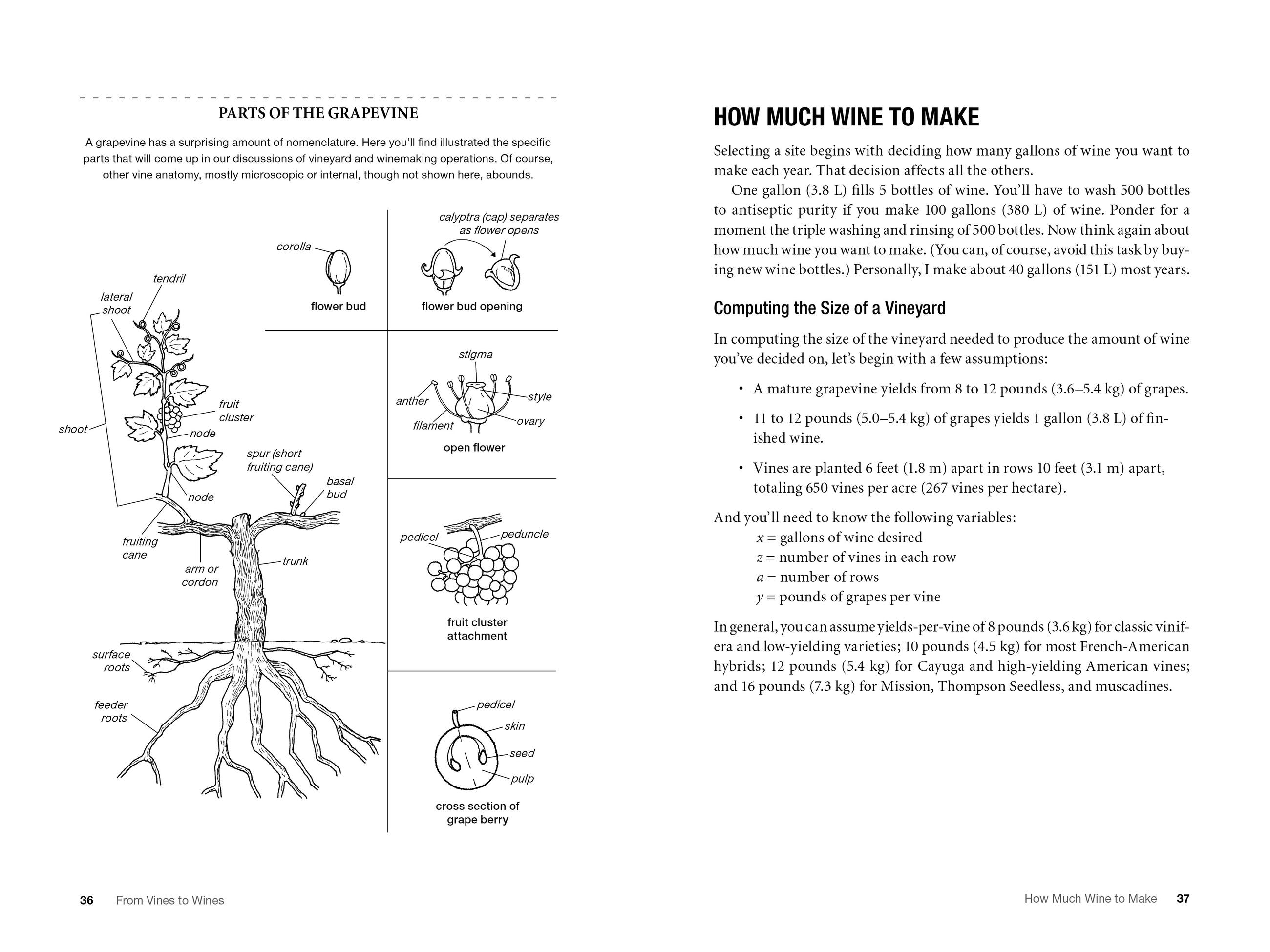 PARTS OF THE GRAPEVINE

A grapevine has a surprising amount of nomenclature. Here you'll find illustrated the specific parts that will come up in our discussions of vineyard and winemaking operations. Of course, other vine anatomy, mostly microscopic or internal, though not shown here, abounds.

tendril
lateral shoot
shoot
fruit cluster
node
node
spur (short fruiting cane)
basal bud
fruiting cane
arm or cordon
trunk
surface roots
feeder roots

corolla
flower bud

calyptra (cap) separates as flower opens
flower bud opening

stigma
anther
style
filament
ovary
open flower

pedicel
peduncle
fruit cluster attachment

pedicel
skin
seed
pulp
cross section of grape berry

36 From Vines to Wines

HOW MUCH WINE TO MAKE

Selecting a site begins with deciding how many gallons of wine you want to make each year. That decision affects all the others.

One gallon (3.8 L) fills 5 bottles of wine. You'll have to wash 500 bottles to antiseptic purity if you make 100 gallons (380 L) of wine. Ponder for a moment the triple washing and rinsing of 500 bottles. Now think again about how much wine you want to make. (You can, of course, avoid this task by buying new wine bottles.) Personally, I make about 40 gallons (151 L) most years.

Computing the Size of a Vineyard

In computing the size of the vineyard needed to produce the amount of wine you've decided on, let's begin with a few assumptions:

• A mature grapevine yields from 8 to 12 pounds (3.6–5.4 kg) of grapes.

• 11 to 12 pounds (5.0–5.4 kg) of grapes yields 1 gallon (3.8 L) of finished wine.

• Vines are planted 6 feet (1.8 m) apart in rows 10 feet (3.1 m) apart, totaling 650 vines per acre (267 vines per hectare).

And you'll need to know the following variables:
$x$ = gallons of wine desired
$z$ = number of vines in each row
$a$ = number of rows
$y$ = pounds of grapes per vine

In general, you can assume yields-per-vine of 8 pounds (3.6 kg) for classic vinifera and low-yielding varieties; 10 pounds (4.5 kg) for most French-American hybrids; 12 pounds (5.4 kg) for Cayuga and high-yielding American vines; and 16 pounds (7.3 kg) for Mission, Thompson Seedless, and muscadines.

How Much Wine to Make 37