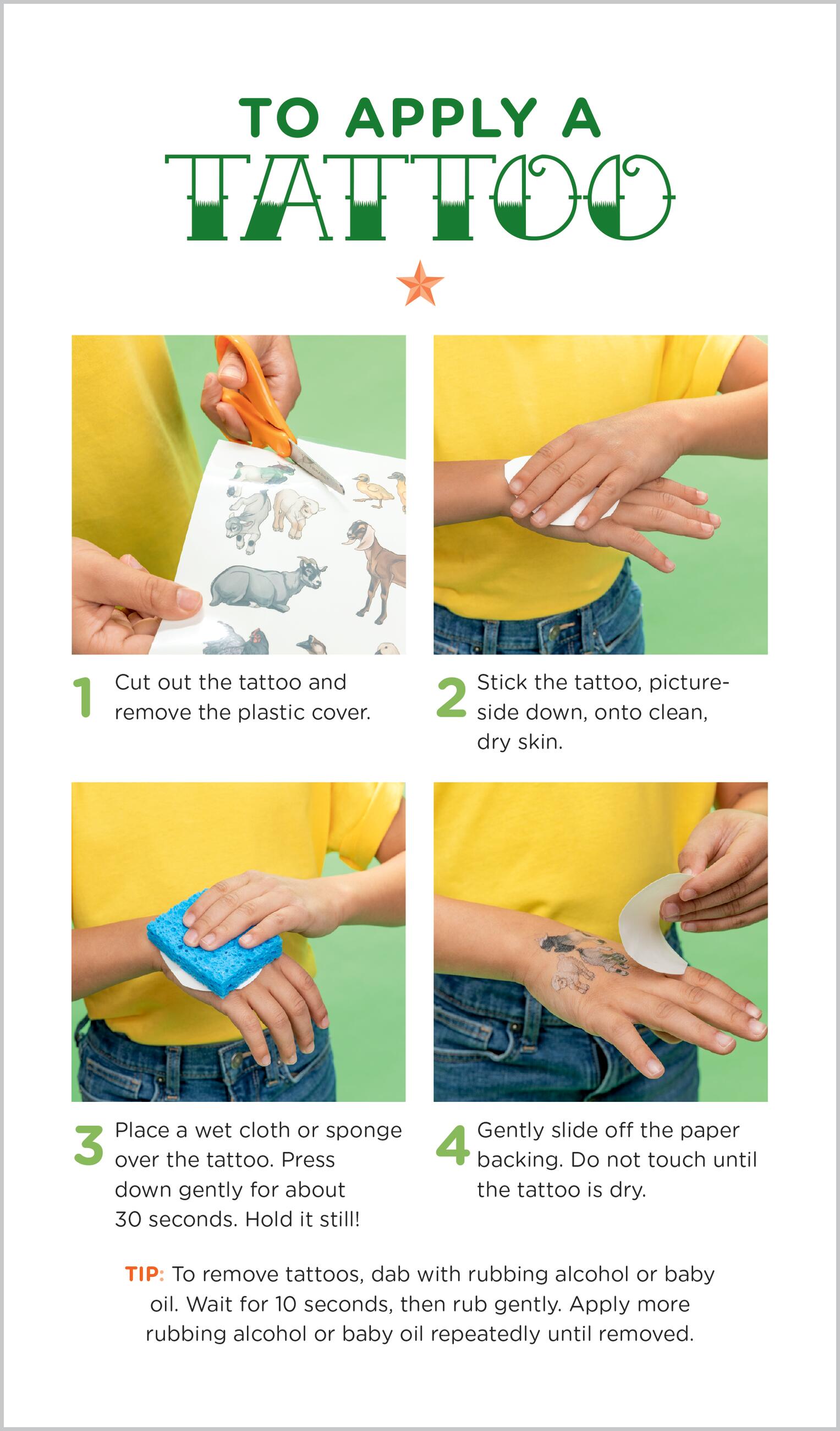 TO APPLY A
TATTOO

1 Cut out the tattoo and remove the plastic cover.

2 Stick the tattoo, picture-side down, onto clean, dry skin.

3 Place a wet cloth or sponge over the tattoo. Press down gently for about 30 seconds. Hold it still!

4 Gently slide off the paper backing. Do not touch until the tattoo is dry.

TIP: To remove tattoos, dab with rubbing alcohol or baby oil. Wait for 10 seconds, then rub gently. Apply more rubbing alcohol or baby oil repeatedly until removed.