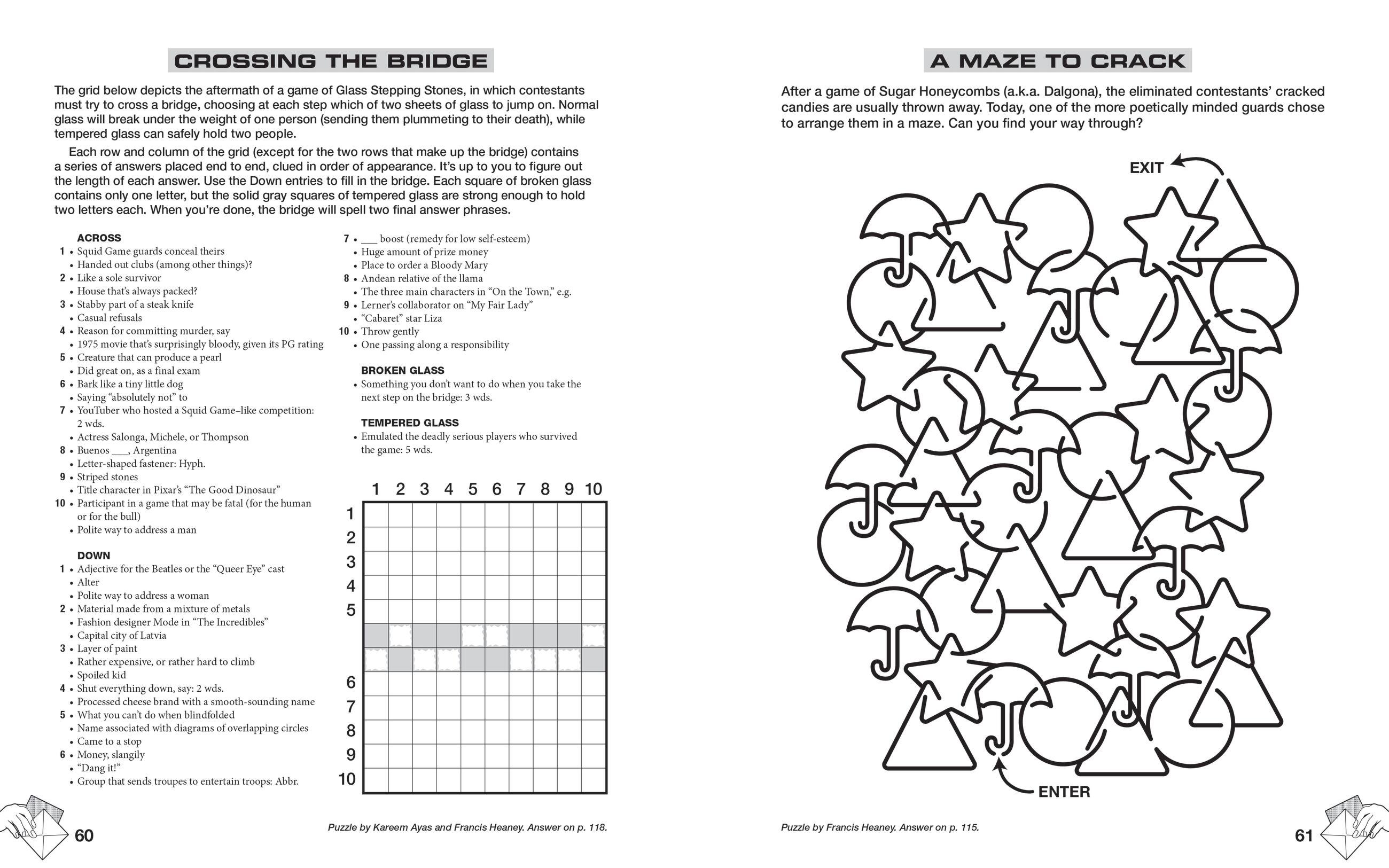 CROSSING THE BRIDGE

The grid below depicts the aftermath of a game of Glass Stepping Stones, in which contestants must try to cross a bridge, choosing at each step which of two sheets of glass to jump on. Normal glass will break under the weight of one person (sending them plummeting to their death), while tempered glass can safely hold two people.

Each row and column of the grid (except for the two rows that make up the bridge) contains a series of answers placed end to end, clued in order of appearance. It's up to you to figure out the length of each answer. Use the Down entries to fill in the bridge. Each square of broken glass contains only one letter, but the solid gray squares of tempered glass are strong enough to hold two letters each. When you're done, the bridge will spell two final answer phrases.

ACROSS
1 • Squid Game guards conceal theirs
• Handed out clubs (among other things)?
2 • Like a sole survivor
• House that's always packed?
3 • Stabby part of a steak knife
• Casual refusals
4 • Reason for committing murder, say
• 1975 movie that's surprisingly bloody, given its PG rating
5 • Creature that can produce a pearl
• Did great on, as a final exam
6 • Bark like a tiny little dog
• Saying "absolutely not" to
7 • YouTuber who hosted a Squid Game–like competition: 2 wds.
• Actress Salonga, Michele, or Thompson
8 • Buenos ___, Argentina
• Letter-shaped fastener: Hyph.
9 • Striped stones
• Title character in Pixar's "The Good Dinosaur"
10 • Participant in a game that may be fatal (for the human or for the bull)
• Polite way to address a man

DOWN
1 • Adjective for the Beatles or the "Queer Eye" cast
• Alter
• Polite way to address a woman
2 • Material made from a mixture of metals
• Fashion designer Mode in "The Incredibles"
• Capital city of Latvia
3 • Layer of paint
• Rather expensive, or rather hard to climb
• Spoiled kid
4 • Shut everything down, say: 2 wds.
• Processed cheese brand with a smooth-sounding name
5 • What you can't do when blindfolded
• Name associated with diagrams of overlapping circles
• Came to a stop
6 • Money, slangily
• "Dang it!"
• Group that sends troupes to entertain troops: Abbr.
7 • ___ boost (remedy for low self-esteem)
• Huge amount of prize money
• Place to order a Bloody Mary
8 • Andean relative of the llama
• The three main characters in "On the Town," e.g.
9 • Lerner's collaborator on "My Fair Lady"
• "Cabaret" star Liza
10 • Throw gently
• One passing along a responsibility

BROKEN GLASS
• Something you don't want to do when you take the next step on the bridge: 3 wds.

TEMPERED GLASS
• Emulated the deadly serious players who survived the game: 5 wds.

1 2 3 4 5 6 7 8 9 10
1
2
3
4
5
6
7
8
9
10

60

Puzzle by Kareem Ayas and Francis Heaney. Answer on p. 118.

A MAZE TO CRACK

After a game of Sugar Honeycombs (a.k.a. Dalgona), the eliminated contestants' cracked candies are usually thrown away. Today, one of the more poetically minded guards chose to arrange them in a maze. Can you find your way through?

EXIT

ENTER

Puzzle by Francis Heaney. Answer on p. 115.

61