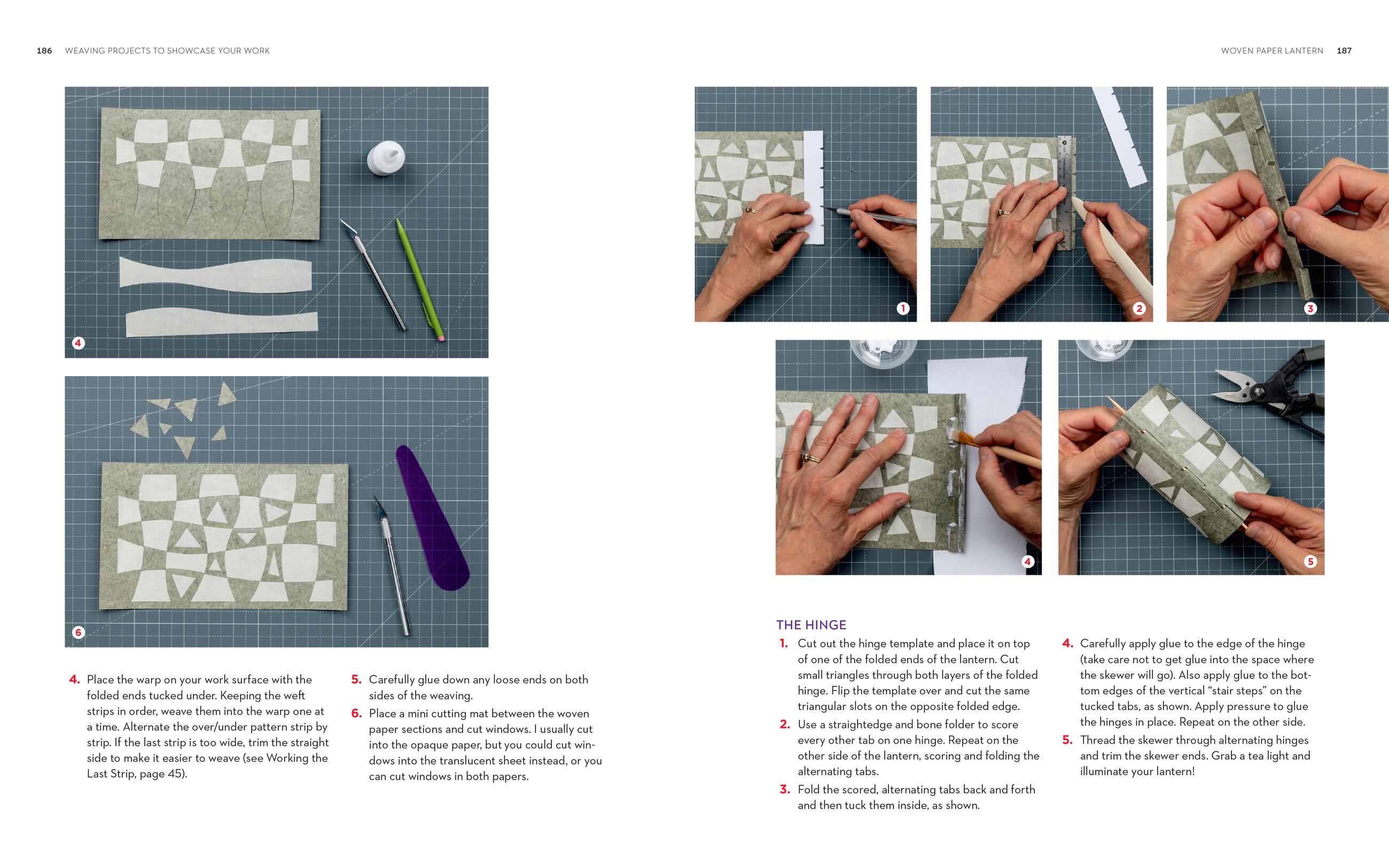 186 WEAVING PROJECTS TO SHOWCASE YOUR WORK

4

6

4. Place the warp on your work surface with the folded ends tucked under. Keeping the weft strips in order, weave them into the warp one at a time. Alternate the over/under pattern strip by strip. If the last strip is too wide, trim the straight side to make it easier to weave (see Working the Last Strip, page 45).

5. Carefully glue down any loose ends on both sides of the weaving.

6. Place a mini cutting mat between the woven paper sections and cut windows. I usually cut into the opaque paper, but you could cut windows into the translucent sheet instead, or you can cut windows in both papers.

WOVEN PAPER LANTERN 187

1

2

3

4

5

THE HINGE

1. Cut out the hinge template and place it on top of one of the folded ends of the lantern. Cut small triangles through both layers of the folded hinge. Flip the template over and cut the same triangular slots on the opposite folded edge.

2. Use a straightedge and bone folder to score every other tab on one hinge. Repeat on the other side of the lantern, scoring and folding the alternating tabs.

3. Fold the scored, alternating tabs back and forth and then tuck them inside, as shown.

4. Carefully apply glue to the edge of the hinge (take care not to get glue into the space where the skewer will go). Also apply glue to the bottom edges of the vertical “stair steps” on the tucked tabs, as shown. Apply pressure to glue the hinges in place. Repeat on the other side.

5. Thread the skewer through alternating hinges and trim the skewer ends. Grab a tea light and illuminate your lantern!