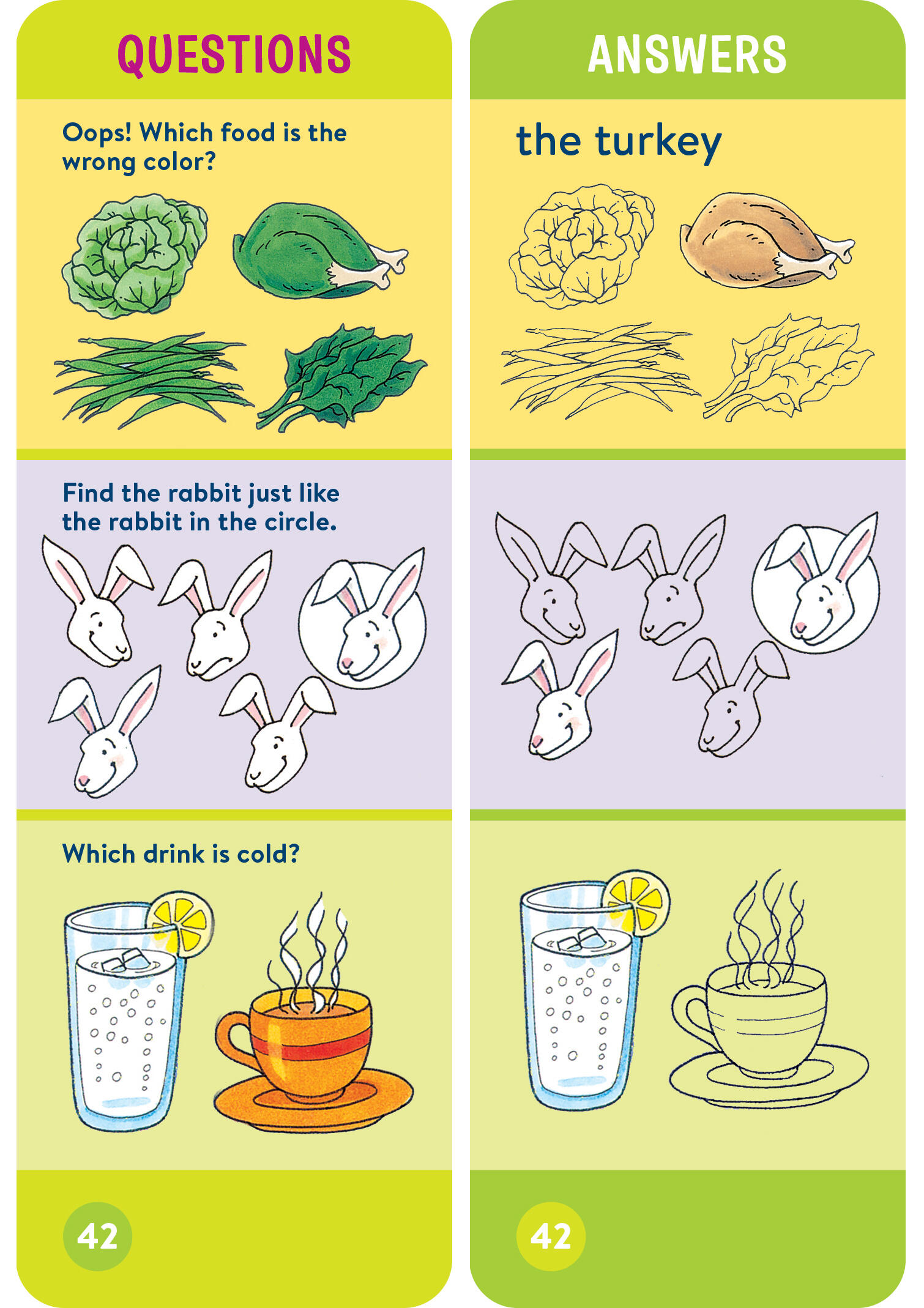 QUESTIONS

Oops! Which food is the wrong color?

Find the rabbit just like the rabbit in the circle.

Which drink is cold?

42

ANSWERS

the turkey

42