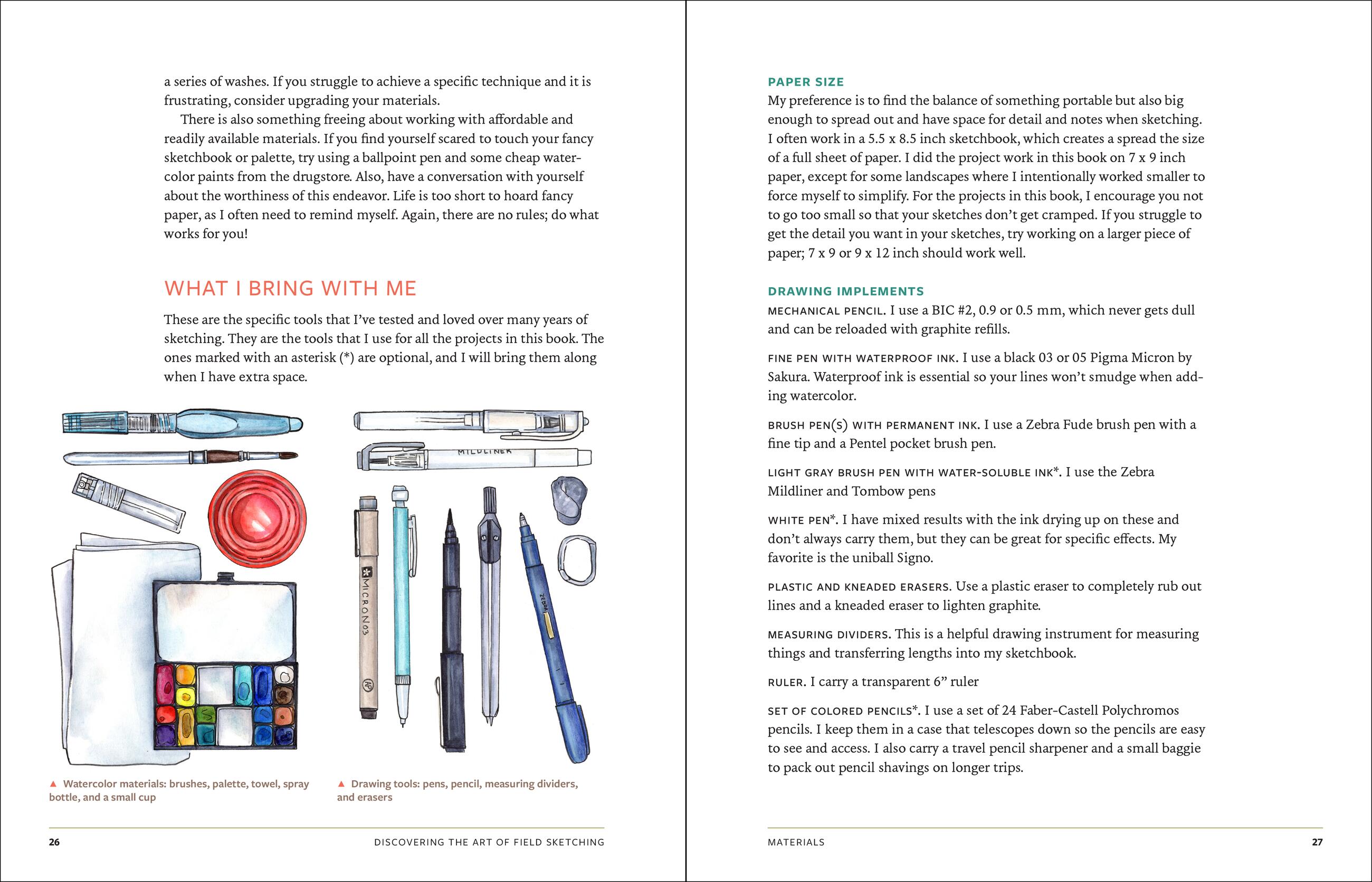 a series of washes. If you struggle to achieve a specific technique and it is frustrating, consider upgrading your materials.

There is also something freeing about working with affordable and readily available materials. If you find yourself scared to touch your fancy sketchbook or palette, try using a ballpoint pen and some cheap watercolor paints from the drugstore. Also, have a conversation with yourself about the worthiness of this endeavor. Life is too short to hoard fancy paper, as I often need to remind myself. Again, there are no rules; do what works for you!

WHAT I BRING WITH ME

These are the specific tools that I've tested and loved over many years of sketching. They are the tools that I use for all the projects in this book. The ones marked with an asterisk (*) are optional, and I will bring them along when I have extra space.

MILDLINER

MICRON 03

ZEBRA

▲ Watercolor materials: brushes, palette, towel, spray bottle, and a small cup

▲ Drawing tools: pens, pencil, measuring dividers, and erasers

26 DISCOVERING THE ART OF FIELD SKETCHING

PAPER SIZE
My preference is to find the balance of something portable but also big enough to spread out and have space for detail and notes when sketching. I often work in a 5.5 x 8.5 inch sketchbook, which creates a spread the size of a full sheet of paper. I did the project work in this book on 7 x 9 inch paper, except for some landscapes where I intentionally worked smaller to force myself to simplify. For the projects in this book, I encourage you not to go too small so that your sketches don't get cramped. If you struggle to get the detail you want in your sketches, try working on a larger piece of paper; 7 x 9 or 9 x 12 inch should work well.

DRAWING IMPLEMENTS
MECHANICAL PENCIL. I use a BIC #2, 0.9 or 0.5 mm, which never gets dull and can be reloaded with graphite refills.

FINE PEN WITH WATERPROOF INK. I use a black 03 or 05 Pigma Micron by Sakura. Waterproof ink is essential so your lines won't smudge when adding watercolor.

BRUSH PEN(S) WITH PERMANENT INK. I use a Zebra Fude brush pen with a fine tip and a Pentel pocket brush pen.

LIGHT GRAY BRUSH PEN WITH WATER-SOLUBLE INK*. I use the Zebra Mildliner and Tombow pens

WHITE PEN*. I have mixed results with the ink drying up on these and don't always carry them, but they can be great for specific effects. My favorite is the uniball Signo.

PLASTIC AND KNEADED ERASERS. Use a plastic eraser to completely rub out lines and a kneaded eraser to lighten graphite.

MEASURING DIVIDERS. This is a helpful drawing instrument for measuring things and transferring lengths into my sketchbook.

RULER. I carry a transparent 6" ruler

SET OF COLORED PENCILS*. I use a set of 24 Faber-Castell Polychromos pencils. I keep them in a case that telescopes down so the pencils are easy to see and access. I also carry a travel pencil sharpener and a small baggie to pack out pencil shavings on longer trips.

MATERIALS 27