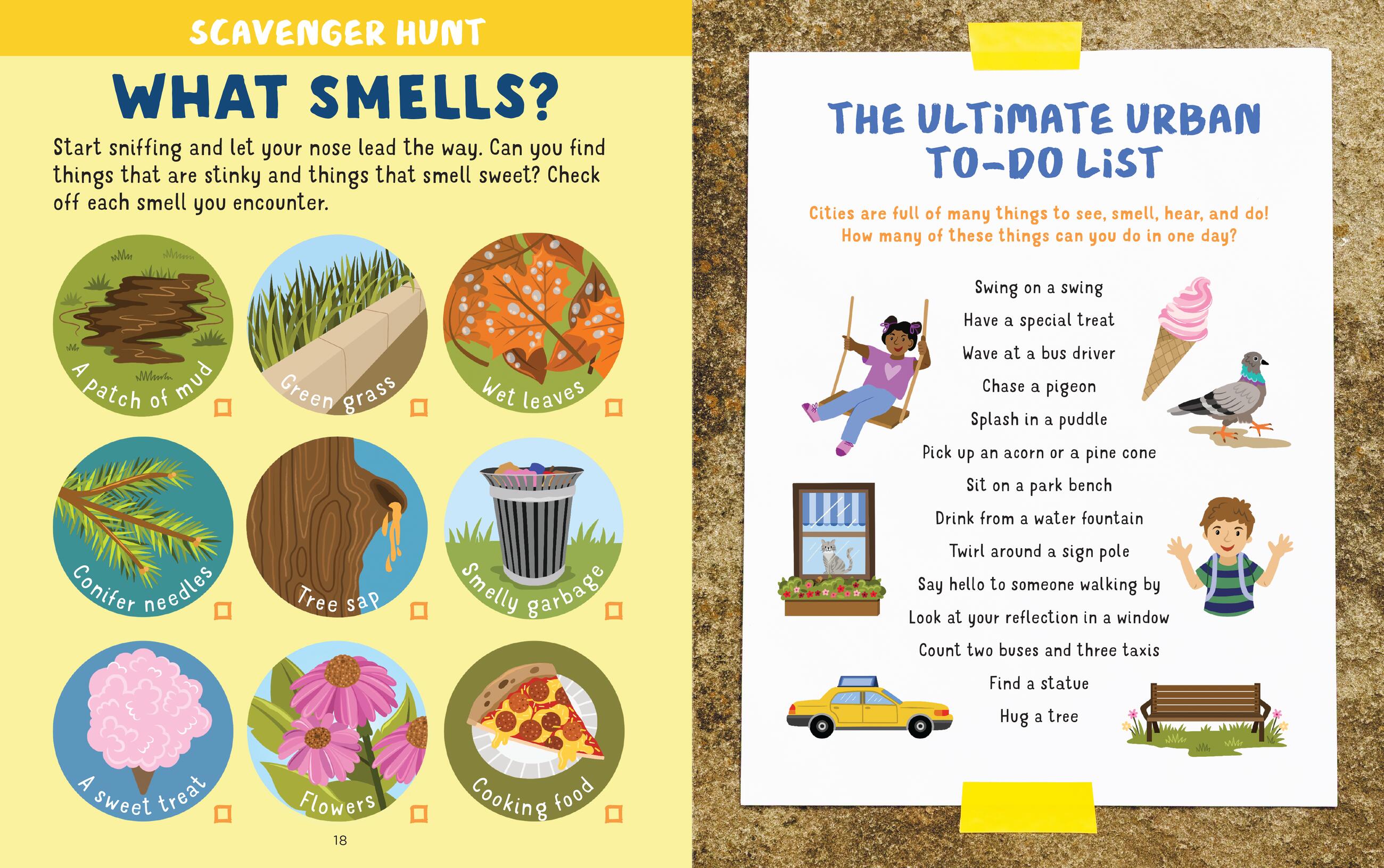 SCAVENGER HUNT

WHAT SMELLS?

Start sniffing and let your nose lead the way. Can you find things that are stinky and things that smell sweet? Check off each smell you encounter.

A patch of mud

Green grass

Wet leaves

Conifer needles

Tree sap

Smelly garbage

A sweet treat

Flowers

Cooking food

18

THE ULTIMATE URBAN TO-DO LIST

Cities are full of many things to see, smell, hear, and do! How many of these things can you do in one day?

Swing on a swing
Have a special treat
Wave at a bus driver
Chase a pigeon
Splash in a puddle
Pick up an acorn or a pine cone
Sit on a park bench
Drink from a water fountain
Twirl around a sign pole
Say hello to someone walking by
Look at your reflection in a window
Count two buses and three taxis
Find a statue
Hug a tree