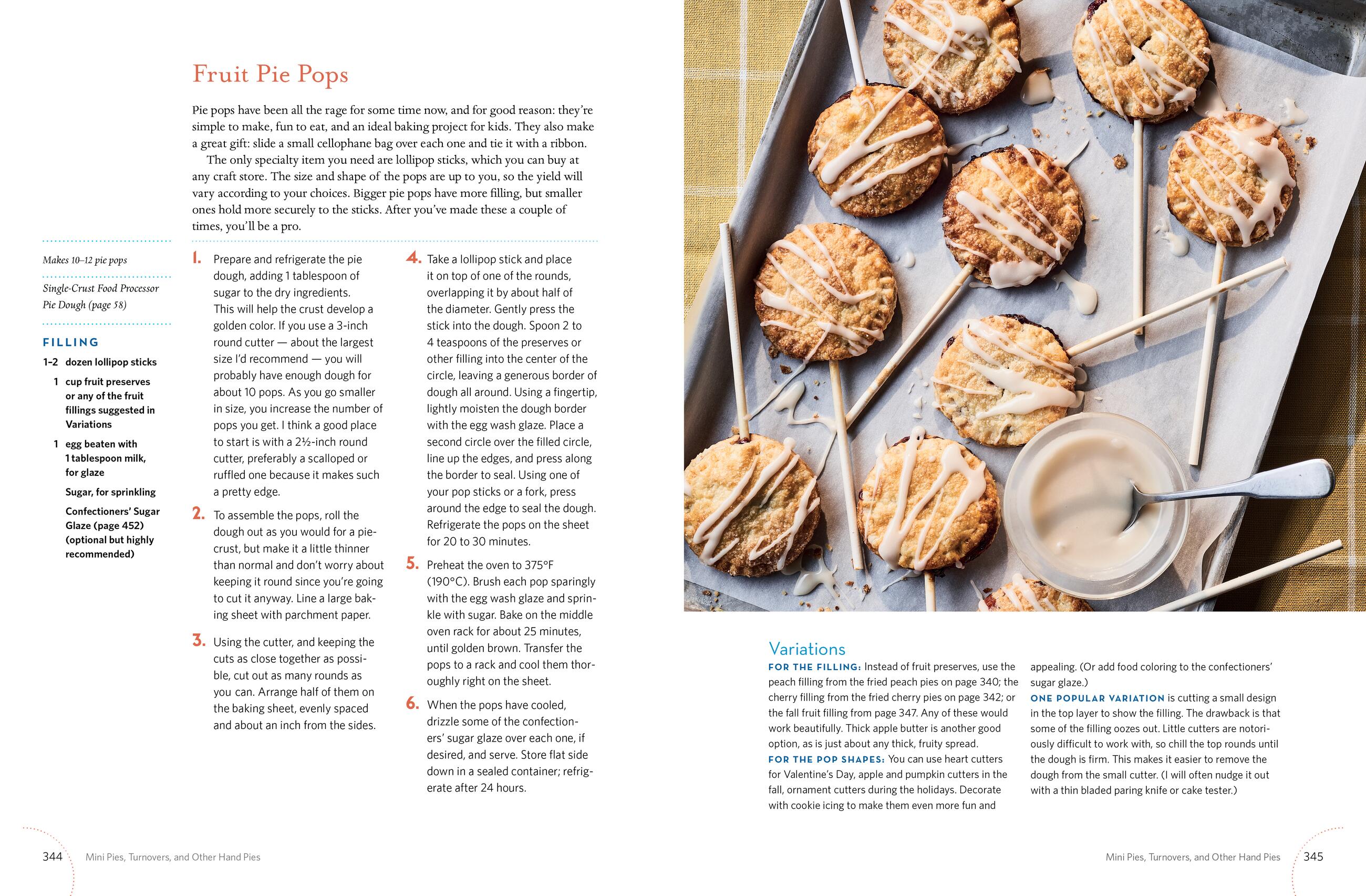 Fruit Pie Pops

Pie pops have been all the rage for some time now, and for good reason: they're simple to make, fun to eat, and an ideal baking project for kids. They also make a great gift: slide a small cellophane bag over each one and tie it with a ribbon.

The only specialty item you need are lollipop sticks, which you can buy at any craft store. The size and shape of the pops are up to you, so the yield will vary according to your choices. Bigger pie pops have more filling, but smaller ones hold more securely to the sticks. After you've made these a couple of times, you'll be a pro.

Makes 10–12 pie pops

Single-Crust Food Processor Pie Dough (page 58)

FILLING

1–2 dozen lollipop sticks

1 cup fruit preserves or any of the fruit fillings suggested in Variations

1 egg beaten with 1 tablespoon milk, for glaze

Sugar, for sprinkling

Confectioners' Sugar Glaze (page 452) (optional but highly recommended)

1. Prepare and refrigerate the pie dough, adding 1 tablespoon of sugar to the dry ingredients. This will help the crust develop a golden color. If you use a 3-inch round cutter — about the largest size I'd recommend — you will probably have enough dough for about 10 pops. As you go smaller in size, you increase the number of pops you get. I think a good place to start is with a 2½-inch round cutter, preferably a scalloped or ruffled one because it makes such a pretty edge.

2. To assemble the pops, roll the dough out as you would for a piecrust, but make it a little thinner than normal and don't worry about keeping it round since you're going to cut it anyway. Line a large baking sheet with parchment paper.

3. Using the cutter, and keeping the cuts as close together as possible, cut out as many rounds as you can. Arrange half of them on the baking sheet, evenly spaced and about an inch from the sides.

4. Take a lollipop stick and place it on top of one of the rounds, overlapping it by about half of the diameter. Gently press the stick into the dough. Spoon 2 to 4 teaspoons of the preserves or other filling into the center of the circle, leaving a generous border of dough all around. Using a fingertip, lightly moisten the dough border with the egg wash glaze. Place a second circle over the filled circle, line up the edges, and press along the border to seal. Using one of your pop sticks or a fork, press around the edge to seal the dough. Refrigerate the pops on the sheet for 20 to 30 minutes.

5. Preheat the oven to 375°F (190°C). Brush each pop sparingly with the egg wash glaze and sprinkle with sugar. Bake on the middle oven rack for about 25 minutes, until golden brown. Transfer the pops to a rack and cool them thoroughly right on the sheet.

6. When the pops have cooled, drizzle some of the confectioners' sugar glaze over each one, if desired, and serve. Store flat side down in a sealed container; refrigerate after 24 hours.

Variations

FOR THE FILLING: Instead of fruit preserves, use the peach filling from the fried peach pies on page 340; the cherry filling from the fried cherry pies on page 342; or the fall fruit filling from page 347. Any of these would work beautifully. Thick apple butter is another good option, as is just about any thick, fruity spread.

FOR THE POP SHAPES: You can use heart cutters for Valentine's Day, apple and pumpkin cutters in the fall, ornament cutters during the holidays. Decorate with cookie icing to make them even more fun and appealing. (Or add food coloring to the confectioners' sugar glaze.)

ONE POPULAR VARIATION is cutting a small design in the top layer to show the filling. The drawback is that some of the filling oozes out. Little cutters are notoriously difficult to work with, so chill the top rounds until the dough is firm. This makes it easier to remove the dough from the small cutter. (I will often nudge it out with a thin bladed paring knife or cake tester.)

344 Mini Pies, Turnovers, and Other Hand Pies

Mini Pies, Turnovers, and Other Hand Pies 345