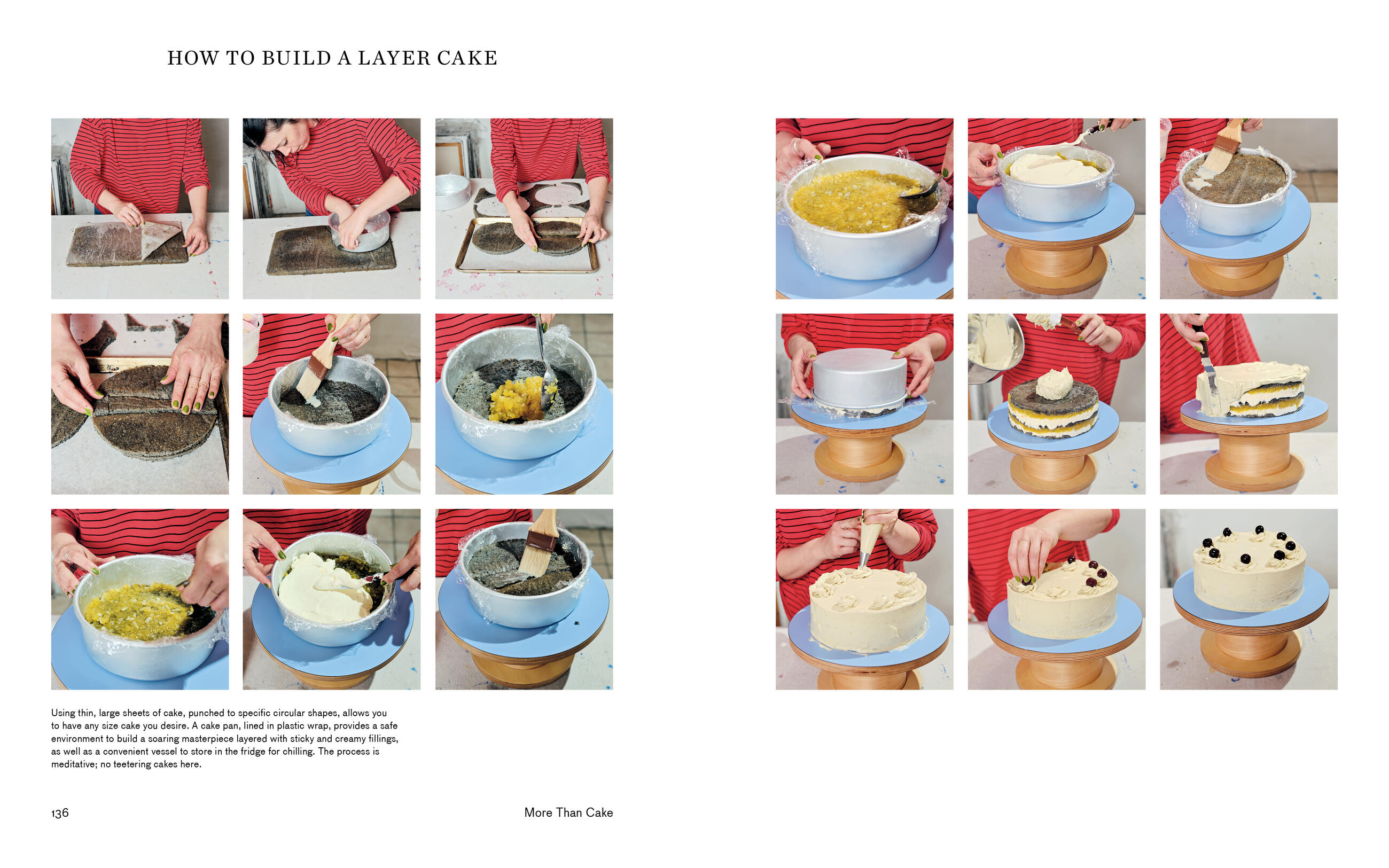 HOW TO BUILD A LAYER CAKE

Using thin, large sheets of cake, punched to specific circular shapes, allows you to have any size cake you desire. A cake pan, lined in plastic wrap, provides a safe environment to build a soaring masterpiece layered with sticky and creamy fillings, as well as a convenient vessel to store in the fridge for chilling. The process is meditative; no teetering cakes here.

136

More Than Cake